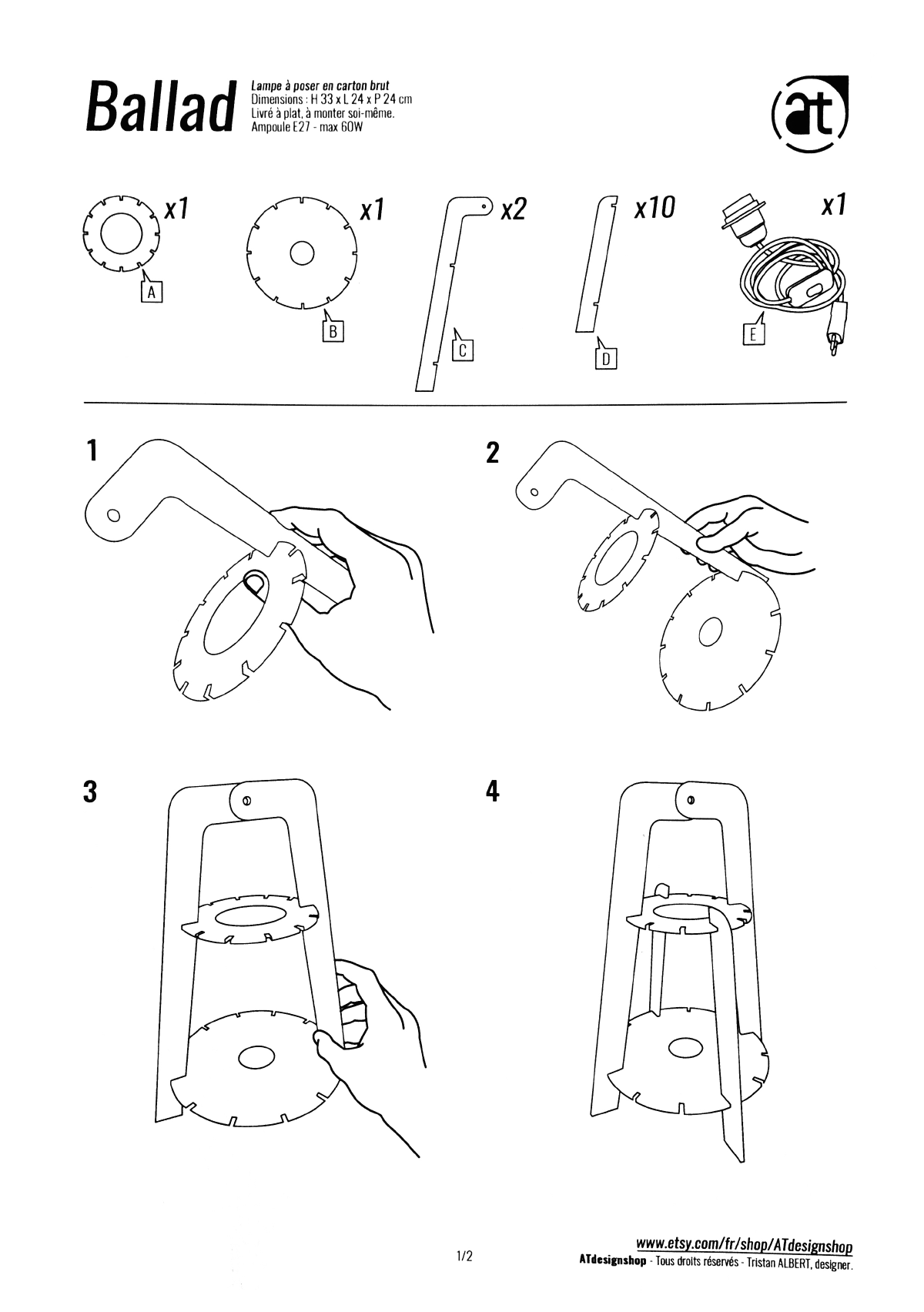 Ballad

Lampe à poser en carton brut
Dimensions : H 33 x L 24 x P 24 cm
Livré à plat, à monter soi-même.
Ampoule E27 - max 60W

at

x1
A

x1
B

x2
C

x10
D

x1
E

1

2

3

4

1/2

www.etsy.com/fr/shop/ATdesignshop
ATdesignshop - Tous droits réservés - Tristan ALBERT, designer.